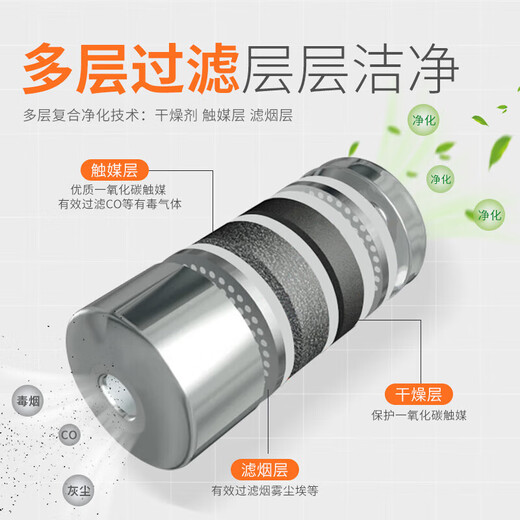 多层过滤层层洁净

多层复合净化技术：干燥剂 触媒层 滤烟层

净化

净化

净化

触媒层
优质一氧化碳触媒
有效过滤CO等有毒气体

干燥层
保护一氧化碳触媒

滤烟层
有效过滤烟雾尘埃等

毒烟

CO

灰尘