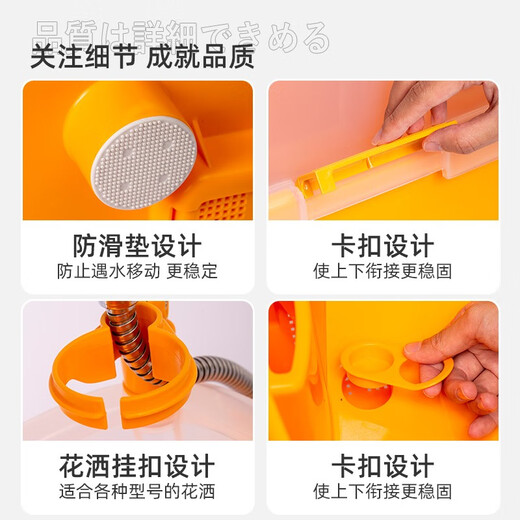 品質は詳細できめる
关注细节 成就品质

防滑垫设计
防止遇水移动 更稳定

卡扣设计
使上下衔接更稳固

花洒挂扣设计
适合各种型号的花洒

卡扣设计
使上下衔接更稳固