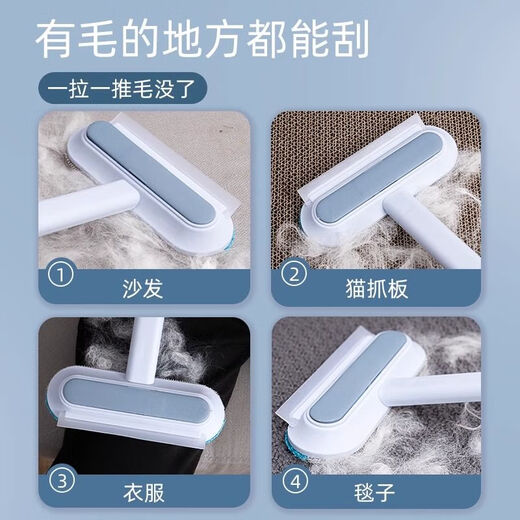 有毛的地方都能刮

一拉一推毛没了

① 沙发

② 猫抓板

③ 衣服

④ 毯子