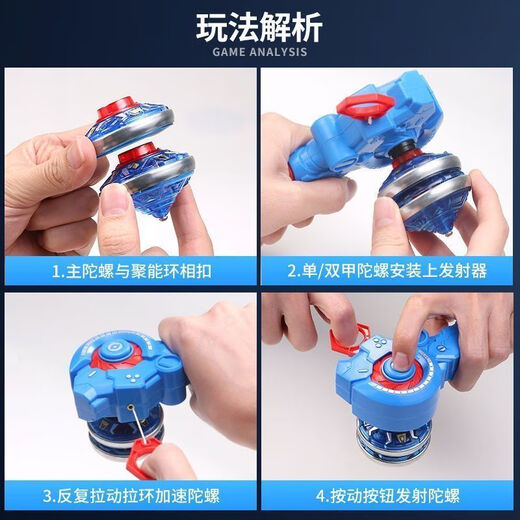 玩法解析
GAME ANALYSIS

1.主陀螺与聚能环相扣

2.单/双甲陀螺安装上发射器

3.反复拉动拉环加速陀螺

4.按动按钮发射陀螺