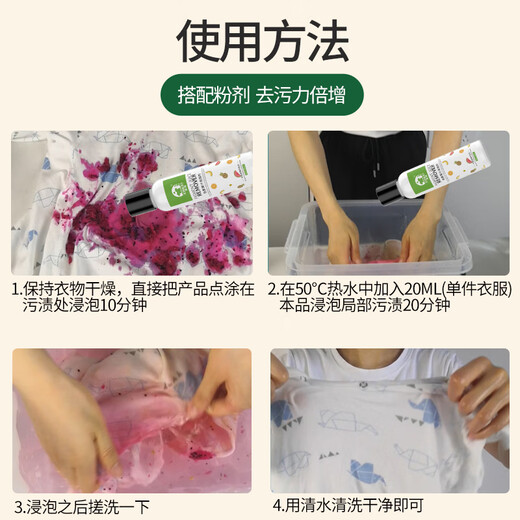 使用方法

搭配粉剂 去污力倍增

1.保持衣物干燥，直接把产品点涂在污渍处浸泡10分钟

2.在50°C热水中加入20ML(单件衣服)本品浸泡局部污渍20分钟

3.浸泡之后搓洗一下

4.用清水清洗干净即可