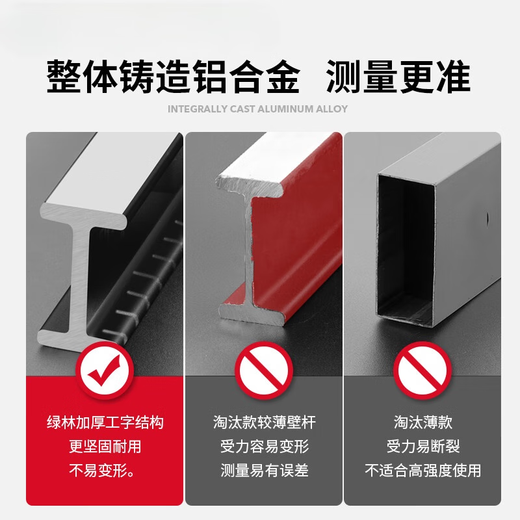 整体铸造铝合金　测量更准

INTEGRALLY CAST ALUMINUM ALLOY

绿林加厚工字结构
更坚固耐用
不易变形。

淘汰款较薄壁杆
受力容易变形
测量易有误差

淘汰薄款
受力易断裂
不适合高强度使用