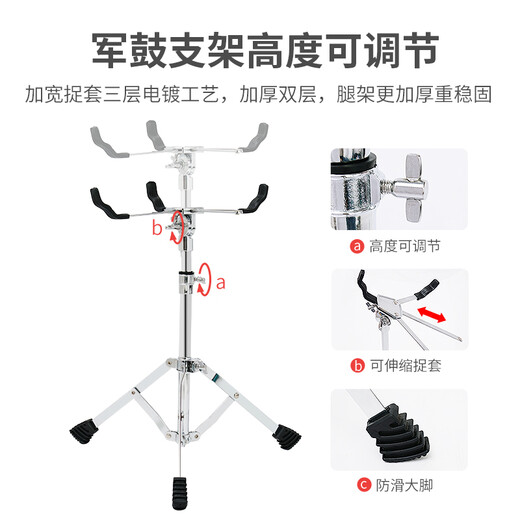 军鼓支架高度可调节

加宽捉套三层电镀工艺，加厚双层，腿架更加厚重稳固

b

a

a 高度可调节

b 可伸缩捉套

c 防滑大脚