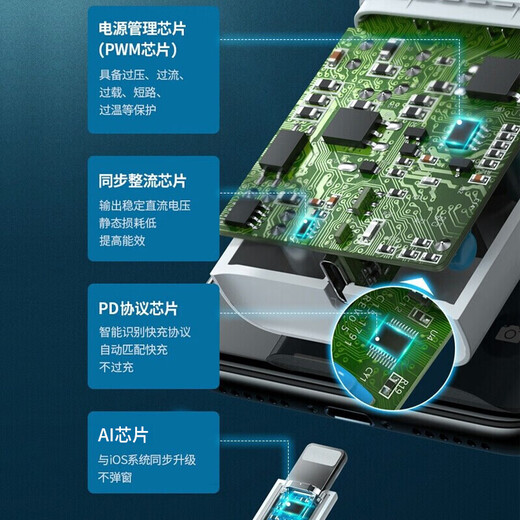 电源管理芯片
(PWM芯片)

具备过压、过流、过载、短路、过温等保护

同步整流芯片

输出稳定直流电压
静态损耗低
提高能效

PD协议芯片

智能识别快充协议
自动匹配快充
不过充

AI芯片

与iOS系统同步升级
不弹窗

U4
CY1
R19