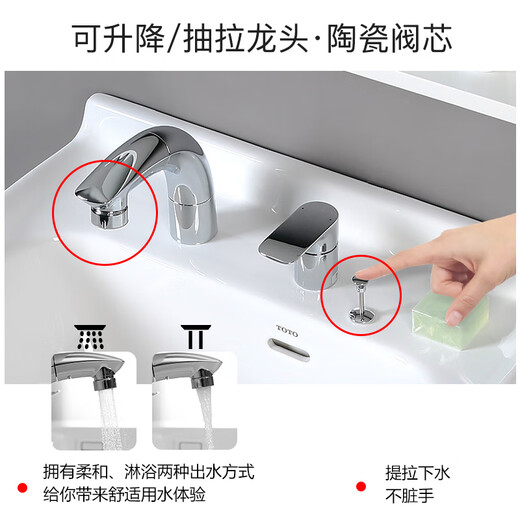 可升降/抽拉龙头·陶瓷阀芯

TOTO

拥有柔和、淋浴两种出水方式
给你带来舒适用水体验

提拉下水
不脏手