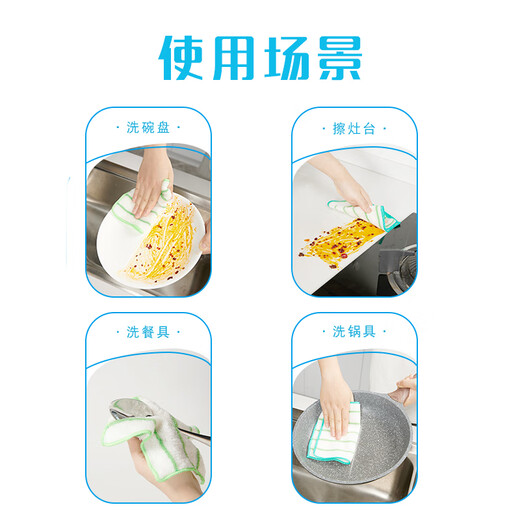 使用场景

· 洗碗盘 ·

· 擦灶台 ·

· 洗餐具 ·

· 洗锅具 ·