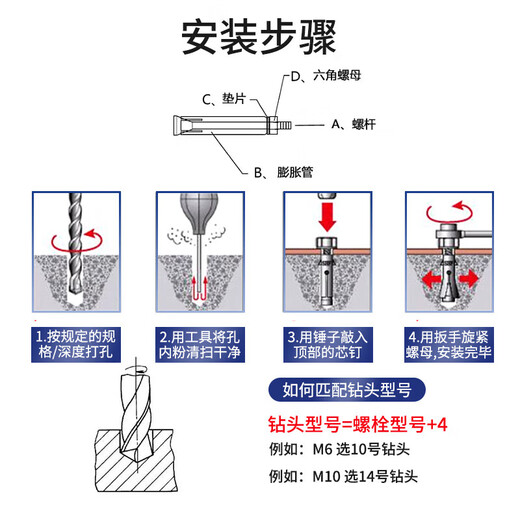 安装步骤

D、六角螺母
C、垫片
A、螺杆
B、膨胀管

1.按规定的规格/深度打孔

2.用工具将孔内粉清扫干净

3.用锤子敲入顶部的芯钉

4.用扳手旋紧螺母,安装完毕

如何匹配钻头型号

钻头型号=螺栓型号+4

例如：M6 选10号钻头

例如：M10 选14号钻头