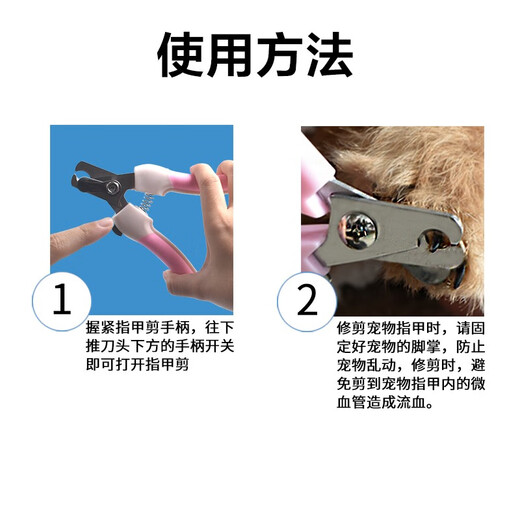 使用方法

1

握紧指甲剪手柄，往下推刀头下方的手柄开关即可打开指甲剪

2

修剪宠物指甲时，请固定好宠物的脚掌，防止宠物乱动，修剪时，避免剪到宠物指甲内的微血管造成流血。