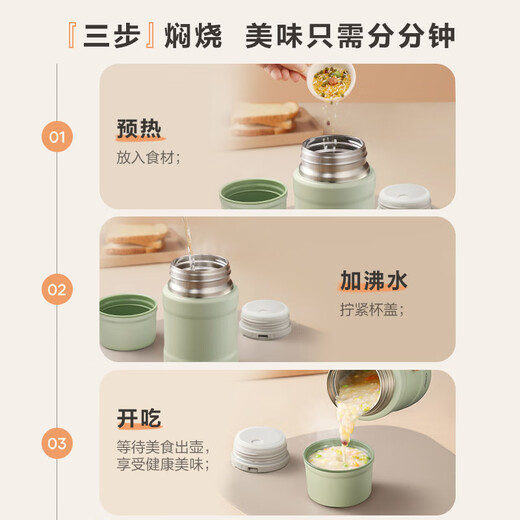 『三步』焖烧 美味只需分分钟

01
预热
放入食材；

02
加沸水
拧紧杯盖；

03
开吃
等待美食出壶，
享受健康美味；