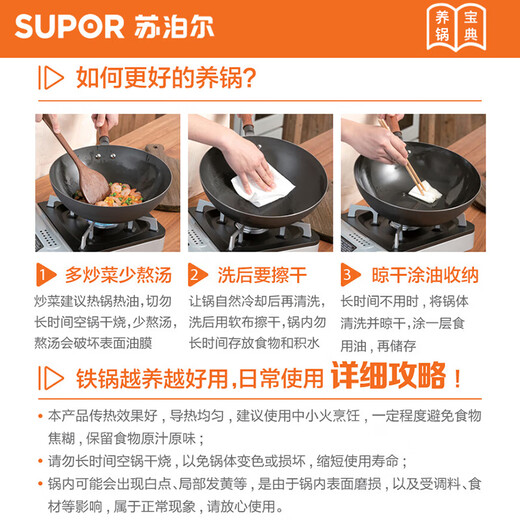 SUPOR 苏泊尔

养锅 宝典

如何更好的养锅?

1 多炒菜少熬汤

炒菜建议热锅热油,切勿长时间空锅干烧,少熬汤,熬汤会破坏表面油膜

2 洗后要擦干

让锅自然冷却后再清洗,洗后用软布擦干,锅内勿长时间存放食物和积水

3 晾干涂油收纳

长时间不用时,将锅体清洗并晾干,涂一层食用油,再储存

铁锅越养越好用,日常使用 详细攻略!

• 本产品传热效果好,导热均匀,建议使用中小火烹饪,一定程度避免食物焦糊,保留食物原汁原味;

• 请勿长时间空锅干烧,以免锅体变色或损坏,缩短使用寿命;

• 锅内可能会出现白点、局部发黄等,是由于锅内表面磨损,以及受调料、食材等影响,属于正常现象,请放心使用。