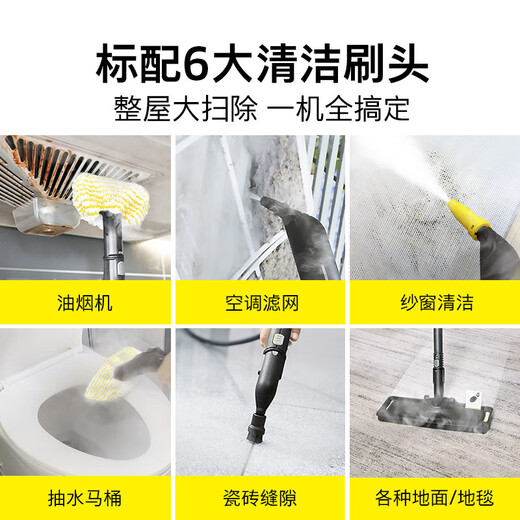 标配6大清洁刷头
整屋大扫除 一机全搞定

油烟机

空调滤网

纱窗清洁

抽水马桶

瓷砖缝隙

各种地面/地毯