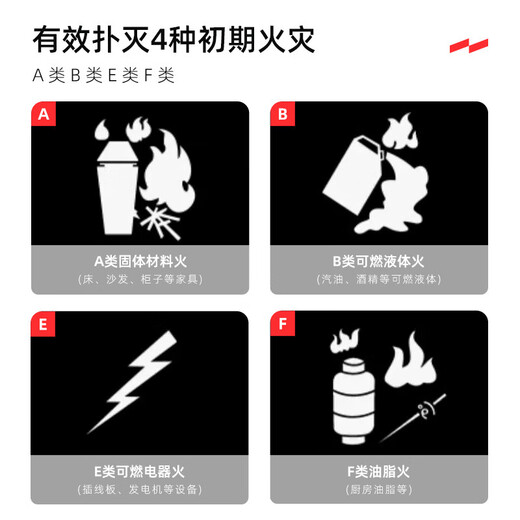 有效扑灭4种初期火灾

A类 B类 E类 F类

A

A类固体材料火

（床、沙发、柜子等家具）

B

B类可燃液体火

（汽油、酒精等可燃液体）

E

E类可燃电器火

（插线板、发电机等设备）

F

F类油脂火

（厨房油脂等）