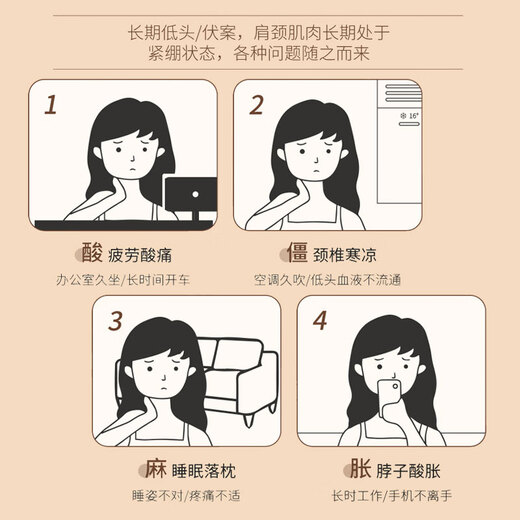 长期低头/伏案，肩颈肌肉长期处于紧绷状态，各种问题随之而来

1

酸 疲劳酸痛

办公室久坐/长时间开车

2

16°

僵 颈椎寒凉

空调久吹/低头血液不流通

3

麻 睡眠落枕

睡姿不对/疼痛不适

4

胀 脖子酸胀

长时工作/手机不离手