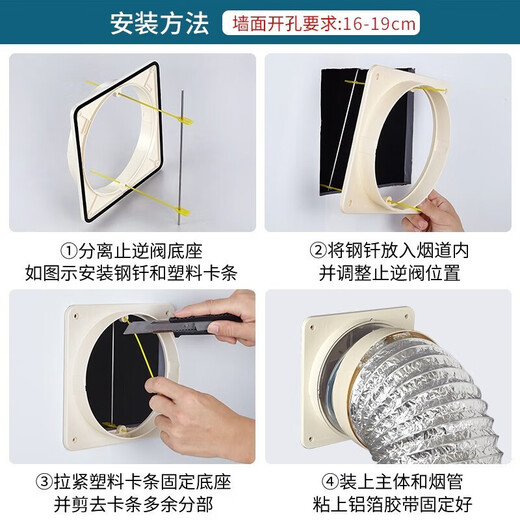 安装方法 墙面开孔要求:16-19cm

①分离止逆阀底座
如图示安装钢钎和塑料卡条

②将钢钎放入烟道内
并调整止逆阀位置

③拉紧塑料卡条固定底座
并剪去卡条多余分部

④装上主体和烟管
粘上铝箔胶带固定好