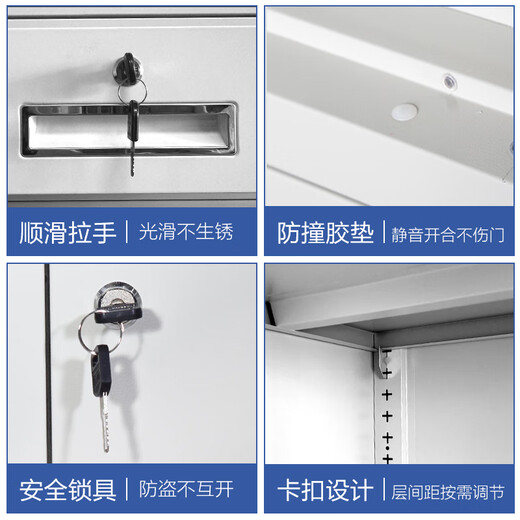 顺滑拉手 | 光滑不生锈

防撞胶垫 | 静音开合不伤门

安全锁具 | 防盗不互开

卡扣设计 | 层间距按需调节