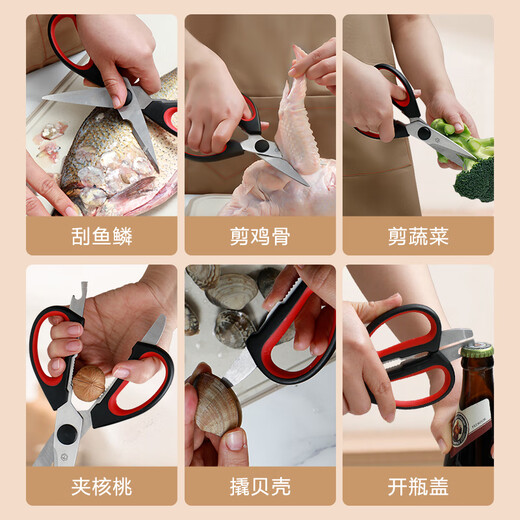 刮鱼鳞

剪鸡骨

剪蔬菜

夹核桃

撬贝壳

开瓶盖