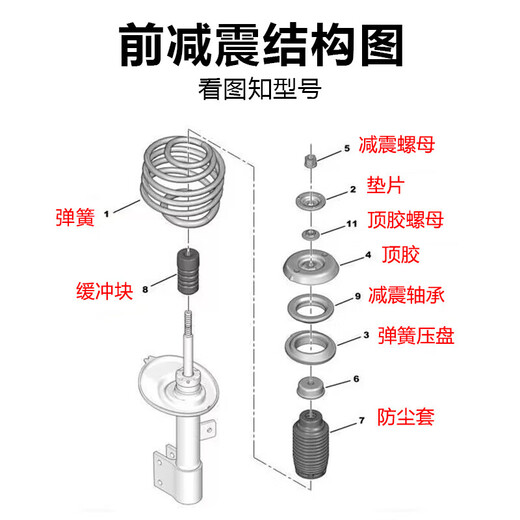 前减震结构图
看图知型号

弹簧 1
缓冲块 8

5 减震螺母
2 垫片
11 顶胶螺母
4 顶胶
9 减震轴承
3 弹簧压盘
6
7 防尘套