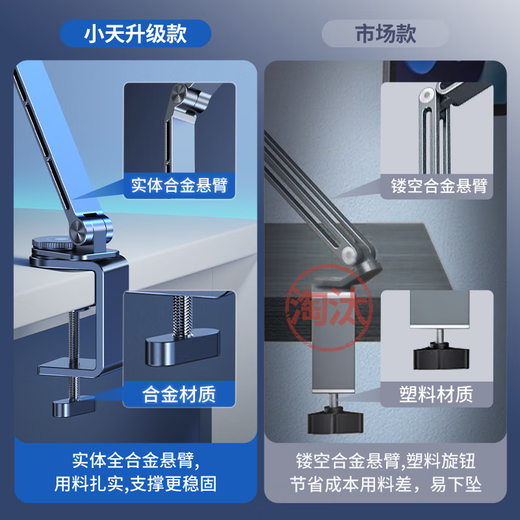 小天升级款

实体合金悬臂

合金材质

实体全合金悬臂，
用料扎实，支撑更稳固

市场款

镂空合金悬臂

淘汰

塑料材质

镂空合金悬臂，塑料旋钮
节省成本用料差，易下坠