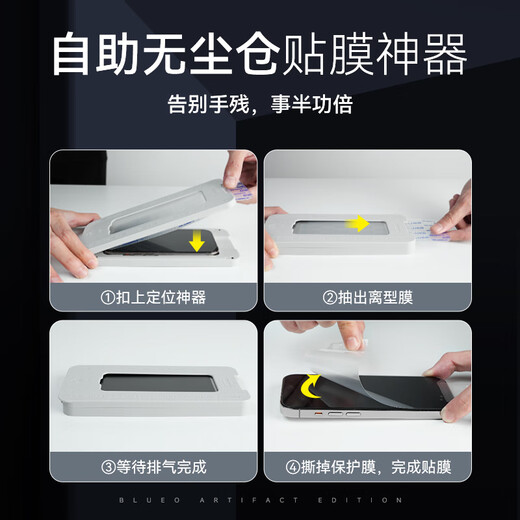 自助无尘仓贴膜神器

告别手残，事半功倍

①扣上定位神器

②抽出离型膜

③等待排气完成

④撕掉保护膜，完成贴膜

BLUEO ARTIFACT EDITION