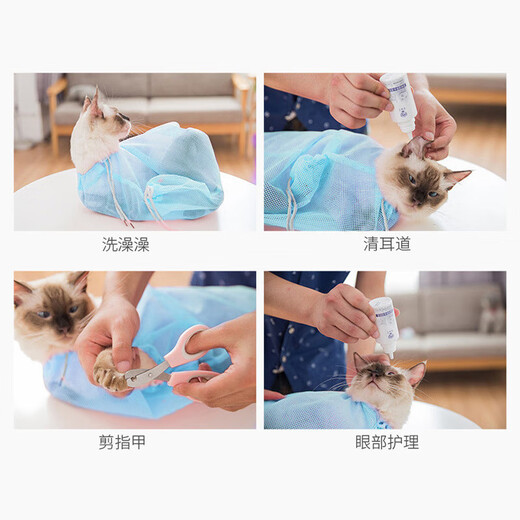 洗澡澡

清耳道

剪指甲

眼部护理