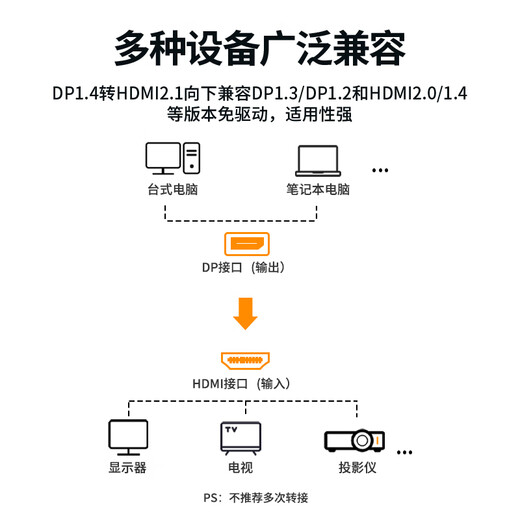 多种设备广泛兼容

DP1.4转HDMI2.1向下兼容DP1.3/DP1.2和HDMI2.0/1.4等版本免驱动，适用性强

台式电脑

笔记本电脑

...

DP接口（输出）

HDMI接口（输入）

TV

显示器

电视

投影仪

...

PS：不推荐多次转接