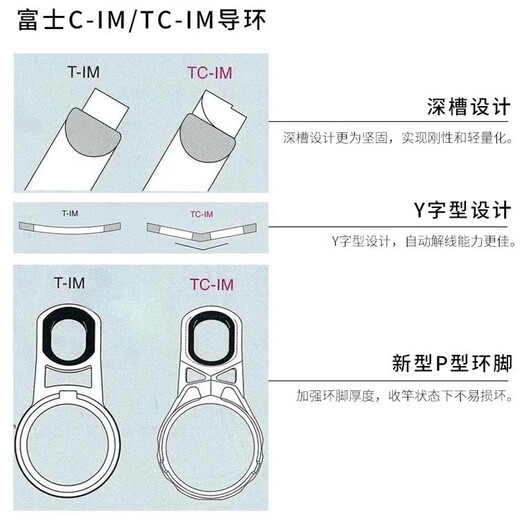 富士C-IM/TC-IM导环

T-IM
TC-IM

深槽设计

深槽设计更为坚固，实现刚性和轻量化。

T-IM
TC-IM

Y字型设计

Y字型设计，自动解线能力更佳。

T-IM
TC-IM

新型P型环脚

加强环脚厚度，收竿状态下不易损坏。