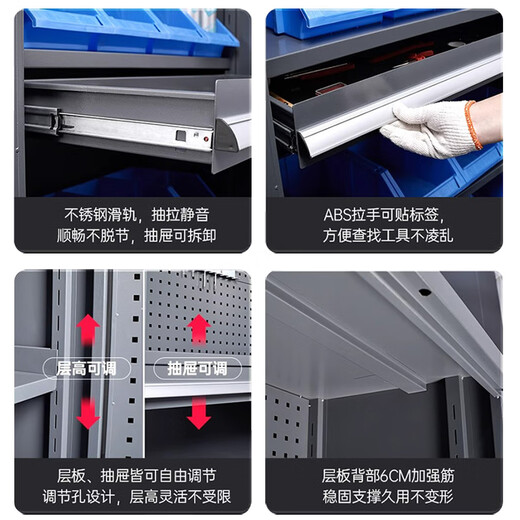 不锈钢滑轨，抽拉静音
顺畅不脱节，抽屉可拆卸

ABS拉手可贴标签，
方便查找工具不凌乱

层高可调

抽屉可调

层板、抽屉皆可自由调节
调节孔设计，层高灵活不受限

层板背部6CM加强筋
稳固支撑久用不变形