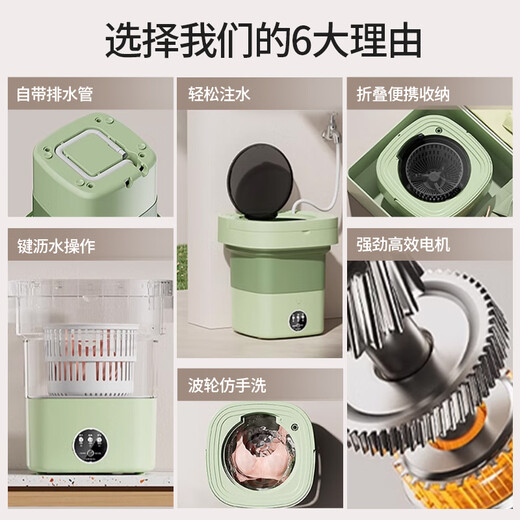 选择我们的6大理由

自带排水管

轻松注水

折叠便携收纳

键沥水操作

强劲高效电机

波轮仿手洗