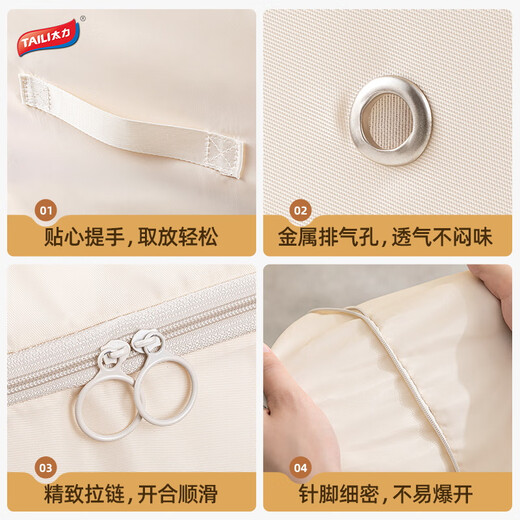 TAILI太力®

01
贴心提手，取放轻松

02
金属排气孔，透气不闷味

03
精致拉链，开合顺滑

04
针脚细密，不易爆开