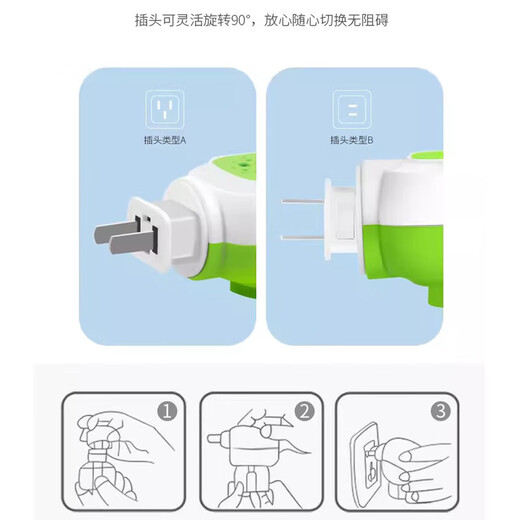 插头可灵活旋转90°，放心随心切换无阻碍

插头类型A

插头类型B

1

2

3