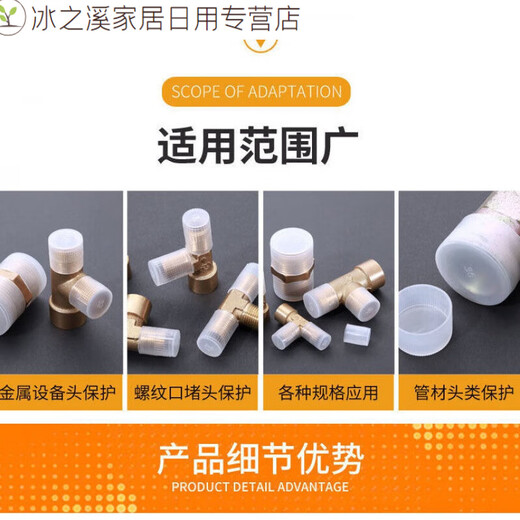 冰之溪家居日用专营店

SCOPE OF ADAPTATION

适用范围广

金属设备头保护

螺纹口堵头保护

各种规格应用

管材头类保护

产品细节优势

PRODUCT DETAIL ADVANTAGE