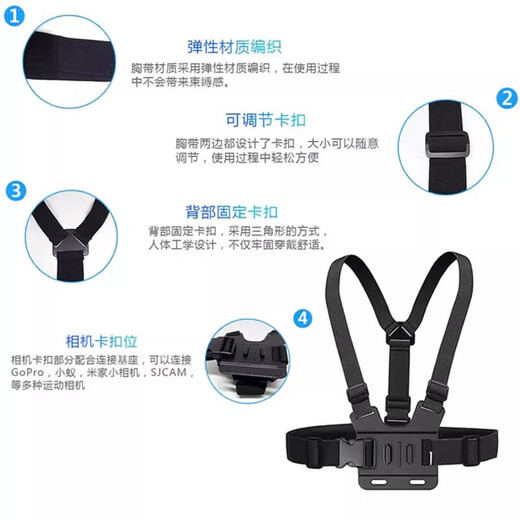 1

弹性材质编织

胸带材质采用弹性材质编织，在使用过程中不会带来束缚感。

2

可调节卡扣

胸带两边都设计了卡扣，大小可以随意调节，使用过程中轻松方便

3

背部固定卡扣

背部固定卡扣，采用三角形的方式，人体工学设计，不仅牢固穿戴舒适。

4

相机卡扣位

相机卡扣部分配合连接基座，可以连接GoPro，小蚁，米家小相机，SJCAM，等多种运动相机