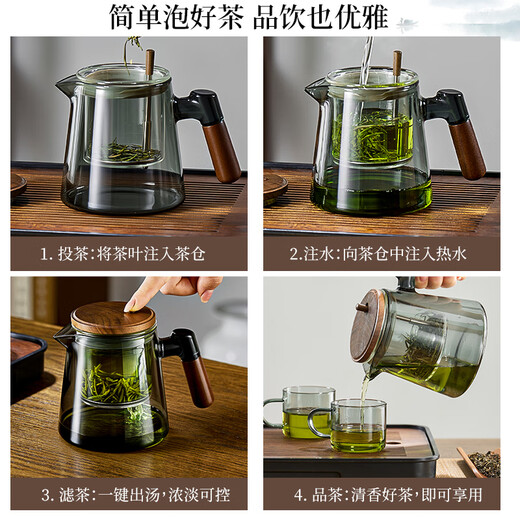 简单泡好茶 品饮也优雅

1. 投茶:将茶叶注入茶仓

2.注水:向茶仓中注入热水

3. 滤茶:一键出汤,浓淡可控

4. 品茶:清香好茶,即可享用