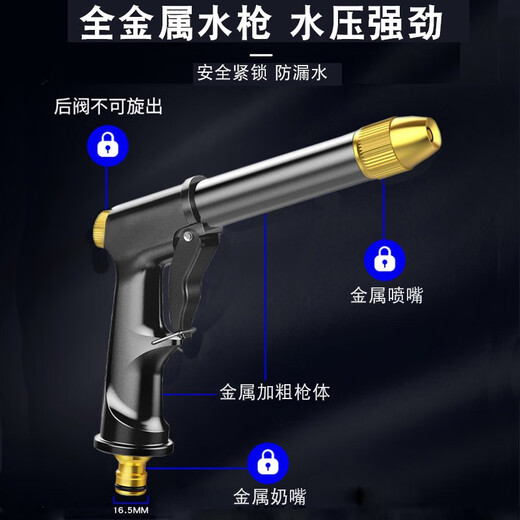 全金属水枪 水压强劲

安全紧锁 防漏水

后阀不可旋出

金属喷嘴

金属加粗枪体

金属奶嘴

16.5MM