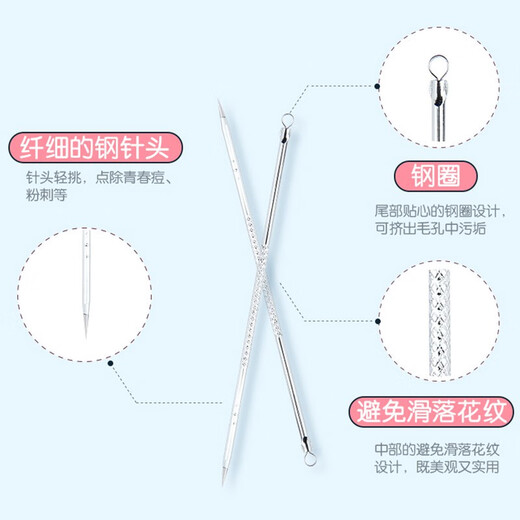 纤细的钢针头

针头轻挑，点除青春痘、粉刺等

钢圈

尾部贴心的钢圈设计，可挤出毛孔中污垢

避免滑落花纹

中部的避免滑落花纹设计，既美观又实用