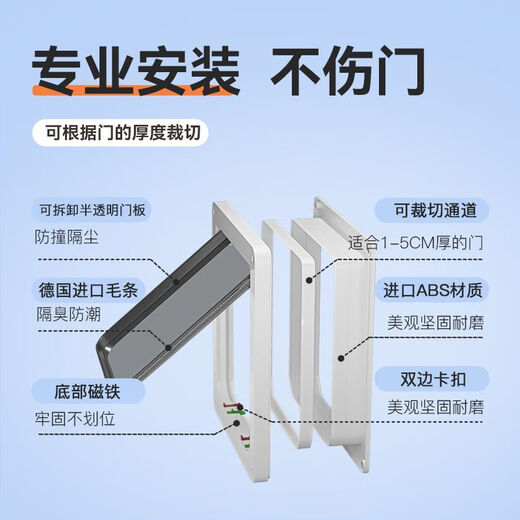 专业安装 不伤门

可根据门的厚度裁切

可拆卸半透明门板
防撞隔尘

德国进口毛条
隔臭防潮

底部磁铁
牢固不划位

可裁切通道
适合1-5CM厚的门

进口ABS材质
美观坚固耐磨

双边卡扣
美观坚固耐磨