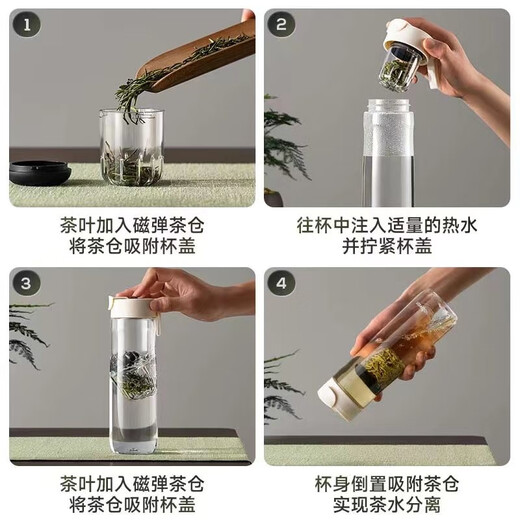 1

茶叶加入磁弹茶仓
将茶仓吸附杯盖

2

往杯中注入适量的热水
并拧紧杯盖

3

茶叶加入磁弹茶仓
将茶仓吸附杯盖

4

杯身倒置吸附茶仓
实现茶水分离