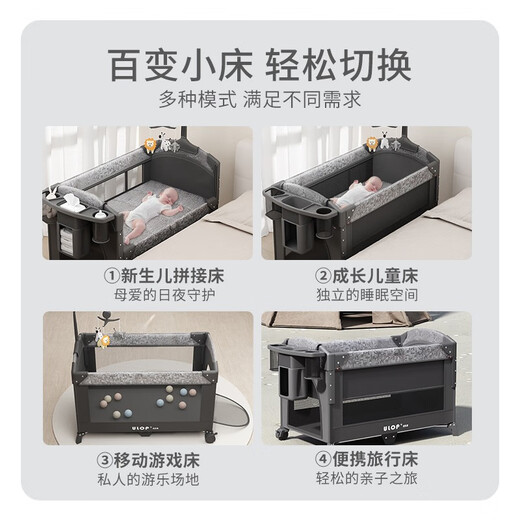 百变小床 轻松切换
多种模式 满足不同需求

①新生儿拼接床
母爱的日夜守护

②成长儿童床
独立的睡眠空间

ULOP

③移动游戏床
私人的游乐场地

ULOP

④便携旅行床
轻松的亲子之旅