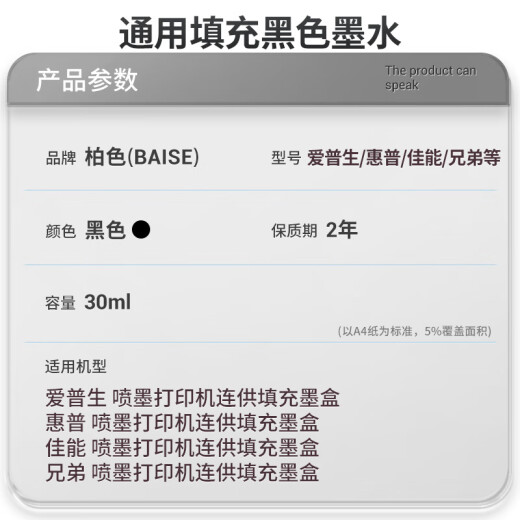 通用填充黑色墨水

产品参数

The product can speak

品牌 柏色(BAISE)

型号 爱普生/惠普/佳能/兄弟等

颜色 黑色 ●

保质期 2年

容量 30ml

(以A4纸为标准，5%覆盖面积)

适用机型

爱普生 喷墨打印机连供填充墨盒
惠普 喷墨打印机连供填充墨盒
佳能 喷墨打印机连供填充墨盒
兄弟 喷墨打印机连供填充墨盒