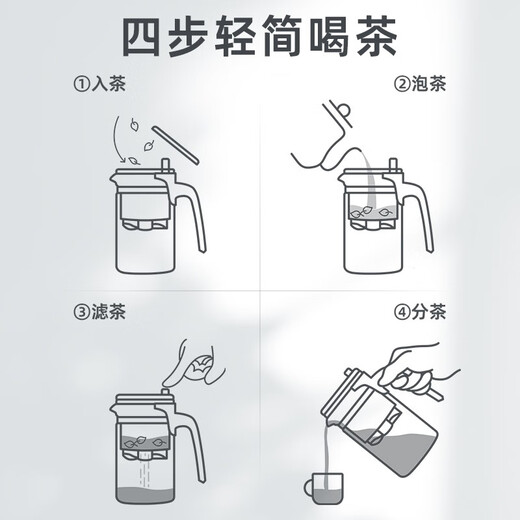 四步轻简喝茶

①入茶

②泡茶

③滤茶

④分茶