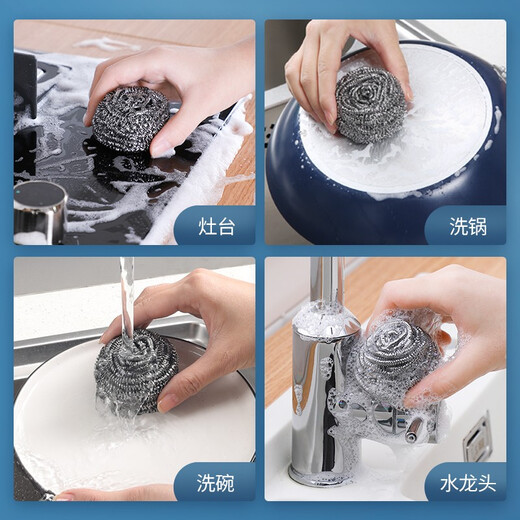 灶台

洗锅

洗碗

水龙头