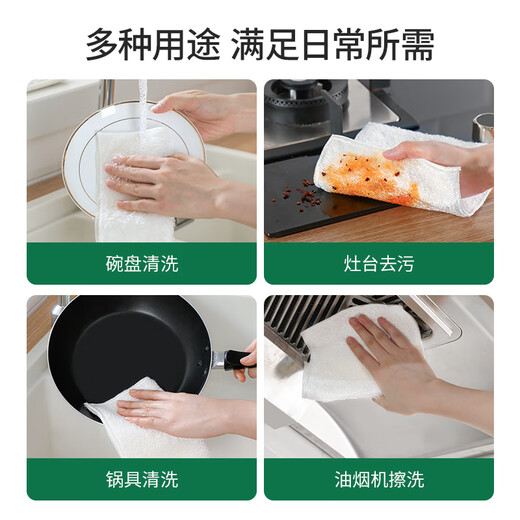 多种用途 满足日常所需

碗盘清洗

灶台去污

锅具清洗

油烟机擦洗