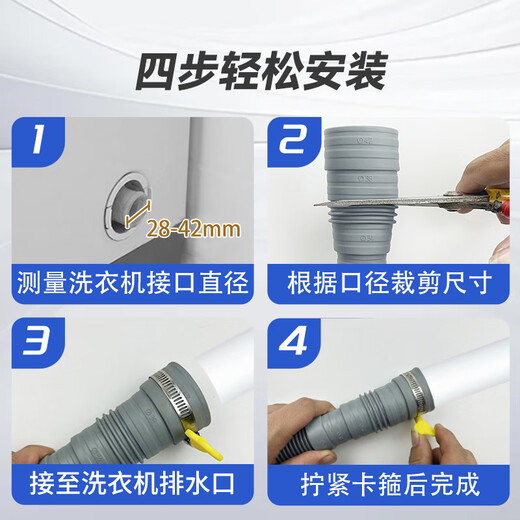 四步轻松安装

1

28-42mm

测量洗衣机接口直径

2

根据口径裁剪尺寸

3

接至洗衣机排水口

4

拧紧卡箍后完成