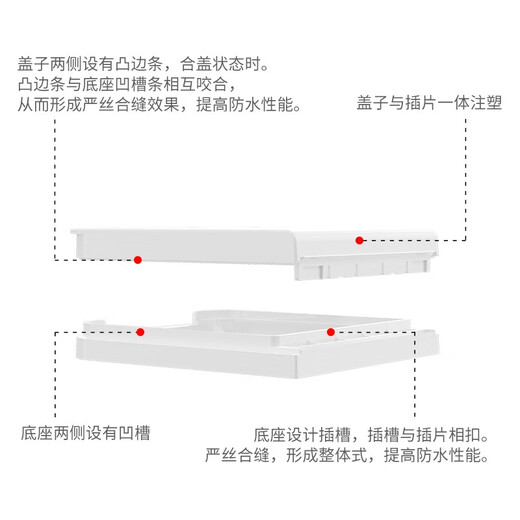 盖子两侧设有凸边条，合盖状态时。
凸边条与底座凹槽条相互咬合，
从而形成严丝合缝效果，提高防水性能。

盖子与插片一体注塑

底座两侧设有凹槽

底座设计插槽，插槽与插片相扣。
严丝合缝，形成整体式，提高防水性能。