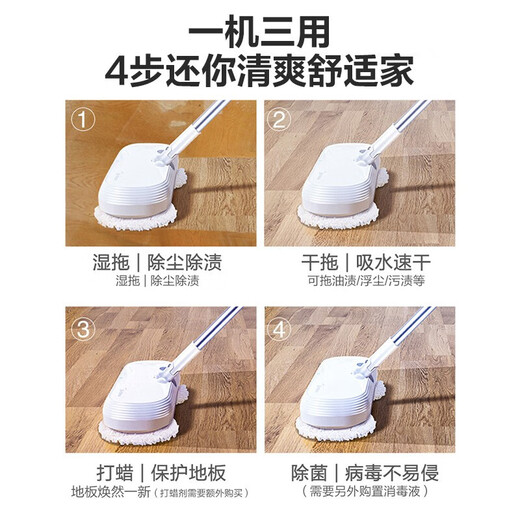 一机三用
4步还你清爽舒适家

①

湿拖｜除尘除渍
湿拖｜除尘除渍

②

干拖｜吸水速干
可拖油渍/浮尘/污渍等

③

打蜡｜保护地板
地板焕然一新（打蜡剂需要额外购买）

④

除菌｜病毒不易侵
（需要另外购置消毒液）