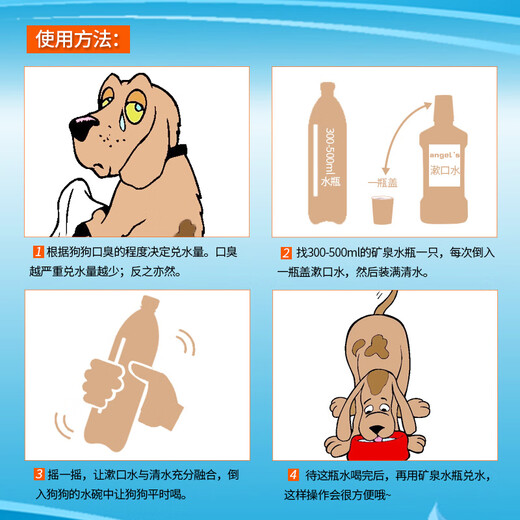 使用方法:

300-500ml 水瓶

一瓶盖

angel's 漱口水

1 根据狗狗口臭的程度决定兑水量。口臭越严重兑水量越少；反之亦然。

2 找300-500ml的矿泉水瓶一只，每次倒入一瓶盖漱口水，然后装满清水。

3 摇一摇，让漱口水与清水充分融合，倒入狗狗的水碗中让狗狗平时喝。

4 待这瓶水喝完后，再用矿泉水瓶兑水，这样操作会很方便哦~