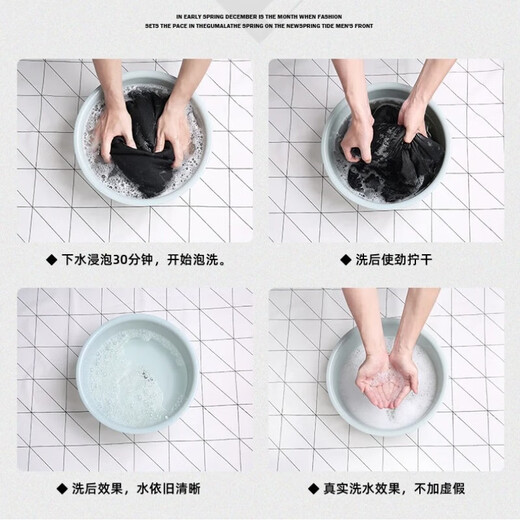 IN EARLY SPRING DECEMBER IS THE MONTH WHEN FASHION
SETS THE PACE IN THEGUMALATHE SPRING ON THE NEWSPRING TIDE MEN'S FRONT

◆ 下水浸泡30分钟，开始泡洗。

◆ 洗后使劲拧干

◆ 洗后效果，水依旧清晰

◆ 真实洗水效果，不加虚假