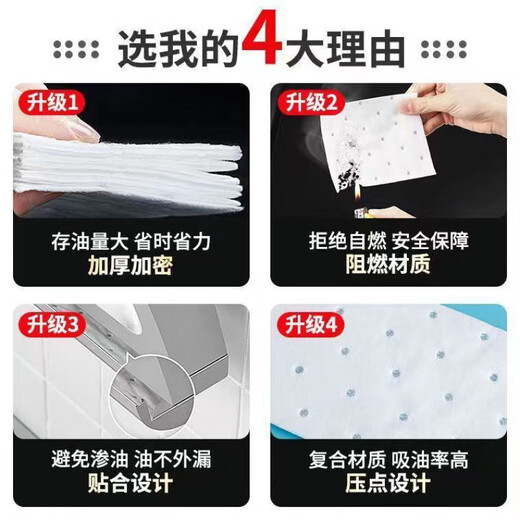 选我的4大理由

升级1
存油量大 省时省力
加厚加密

升级2
拒绝自燃 安全保障
阻燃材质

升级3
避免渗油 油不外漏
贴合设计

升级4
复合材质 吸油率高
压点设计