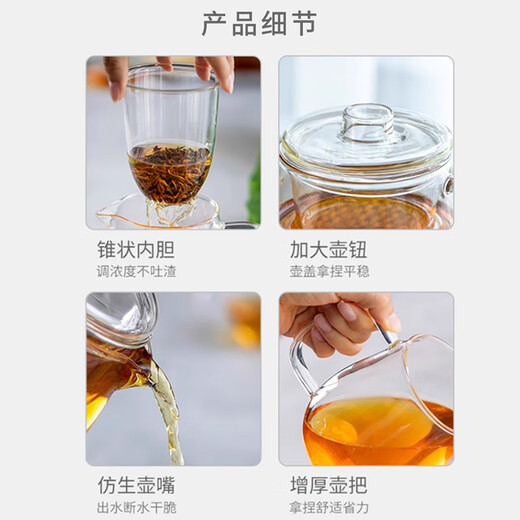 产品细节

锥状内胆
调浓度不吐渣

加大壶钮
壶盖拿捏平稳

仿生壶嘴
出水断水干脆

增厚壶把
拿捏舒适省力