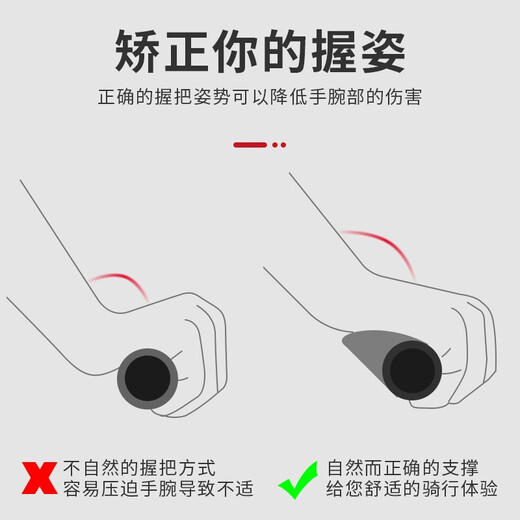 矫正你的握姿

正确的握把姿势可以降低手腕部的伤害

不自然的握把方式
容易压迫手腕导致不适

自然而正确的支撑
给您舒适的骑行体验